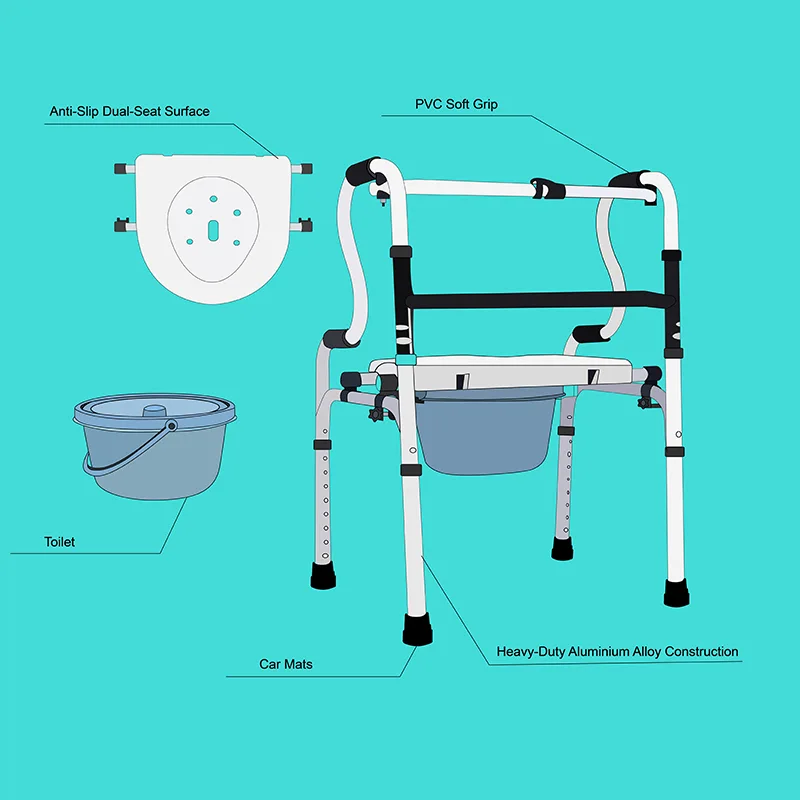 Anti-Slip Dual-Seat Surface

PVC Soft Grip

Toilet

Car Mats

Heavy-Duty Aluminium Alloy Construction